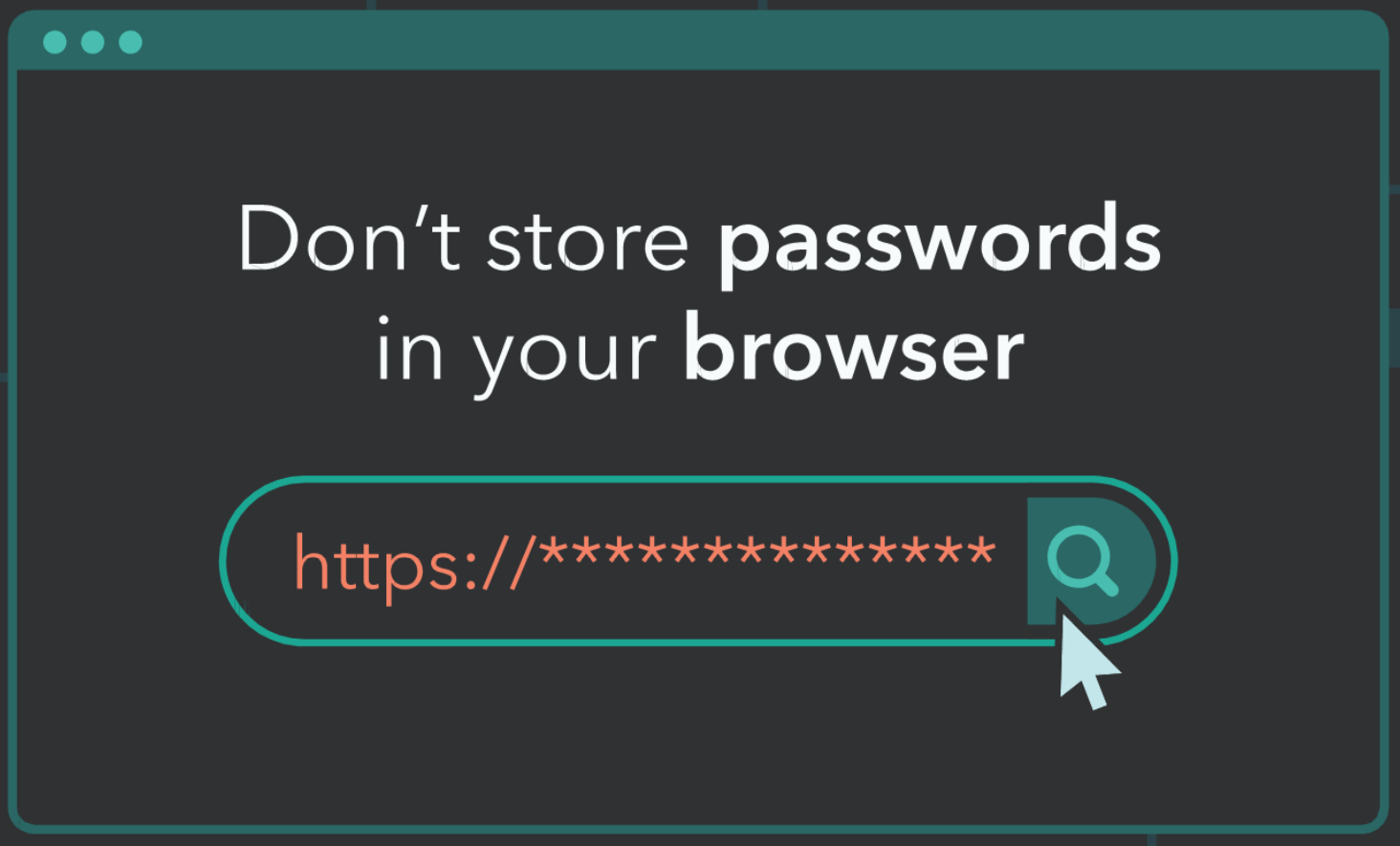 Don't store passwords in your browser

https://**************